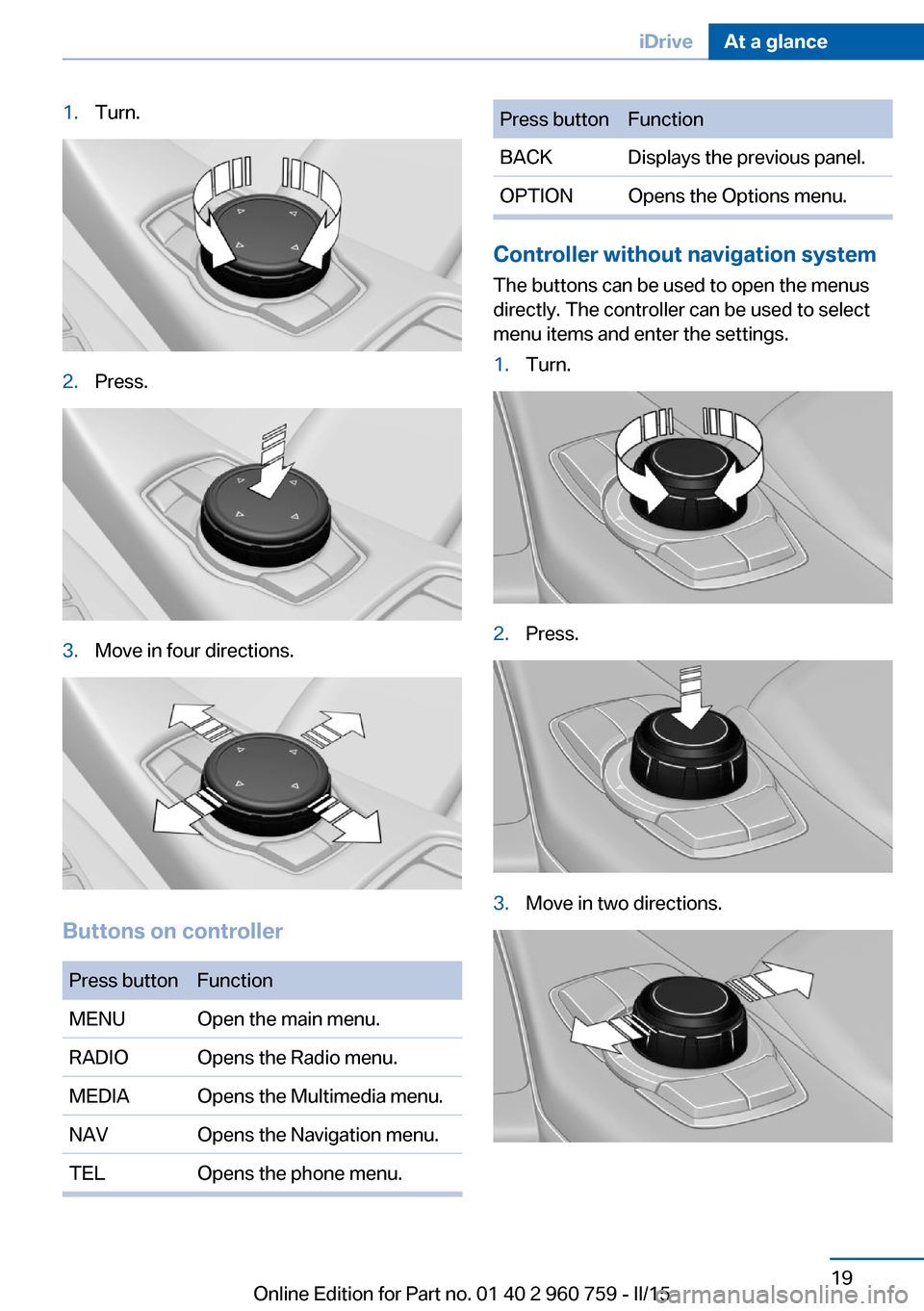 iDrive At a glance

1. Turn.

2. Press.

3. Move in four directions.

Buttons on controller

| Press button | Function |
|---|---|
| MENU | Open the main menu. |
| RADIO | Opens the Radio menu. |
| MEDIA | Opens the Multimedia menu. |
| NAV | Opens the Navigation menu. |
| TEL | Opens the phone menu. |

| Press button | Function |
|---|---|
| BACK | Displays the previous panel. |
| OPTION | Opens the Options menu. |

Controller without navigation system

The buttons can be used to open the menus directly. The controller can be used to select menu items and enter the settings.

1. Turn.

2. Press.

3. Move in two directions.

19

Online Edition for Part no. 01 40 2 960 759 - II/15

carmanualsonline.info