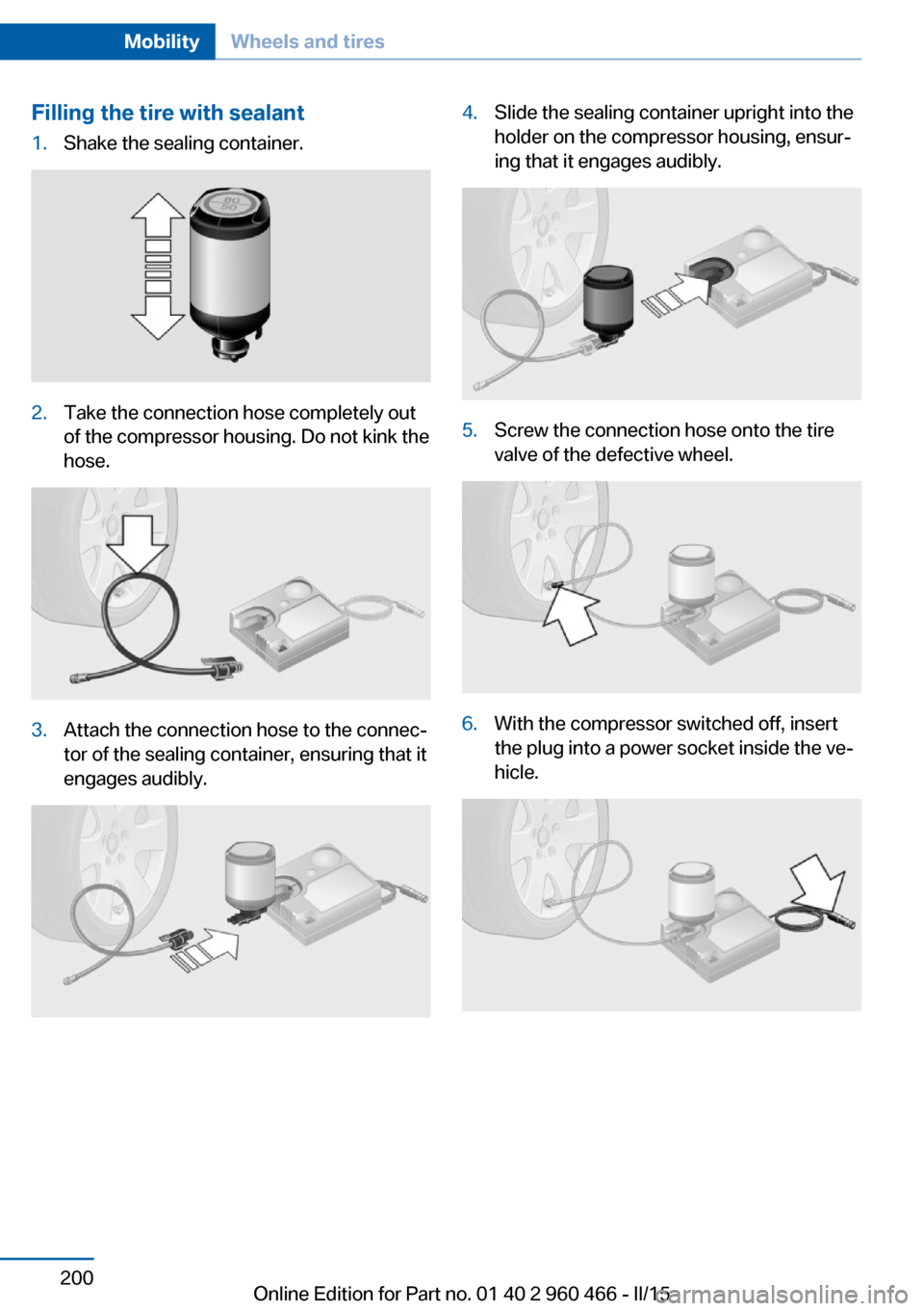 Mobility Wheels and tires

Filling the tire with sealant

1. Shake the sealing container.

2. Take the connection hose completely out of the compressor housing. Do not kink the hose.

3. Attach the connection hose to the connector of the sealing container, ensuring that it engages audibly.

4. Slide the sealing container upright into the holder on the compressor housing, ensuring that it engages audibly.

5. Screw the connection hose onto the tire valve of the defective wheel.

6. With the compressor switched off, insert the plug into a power socket inside the vehicle.

200

Online Edition for Part no. 01 40 2 960 466 - II/15

carmanualsonline.info