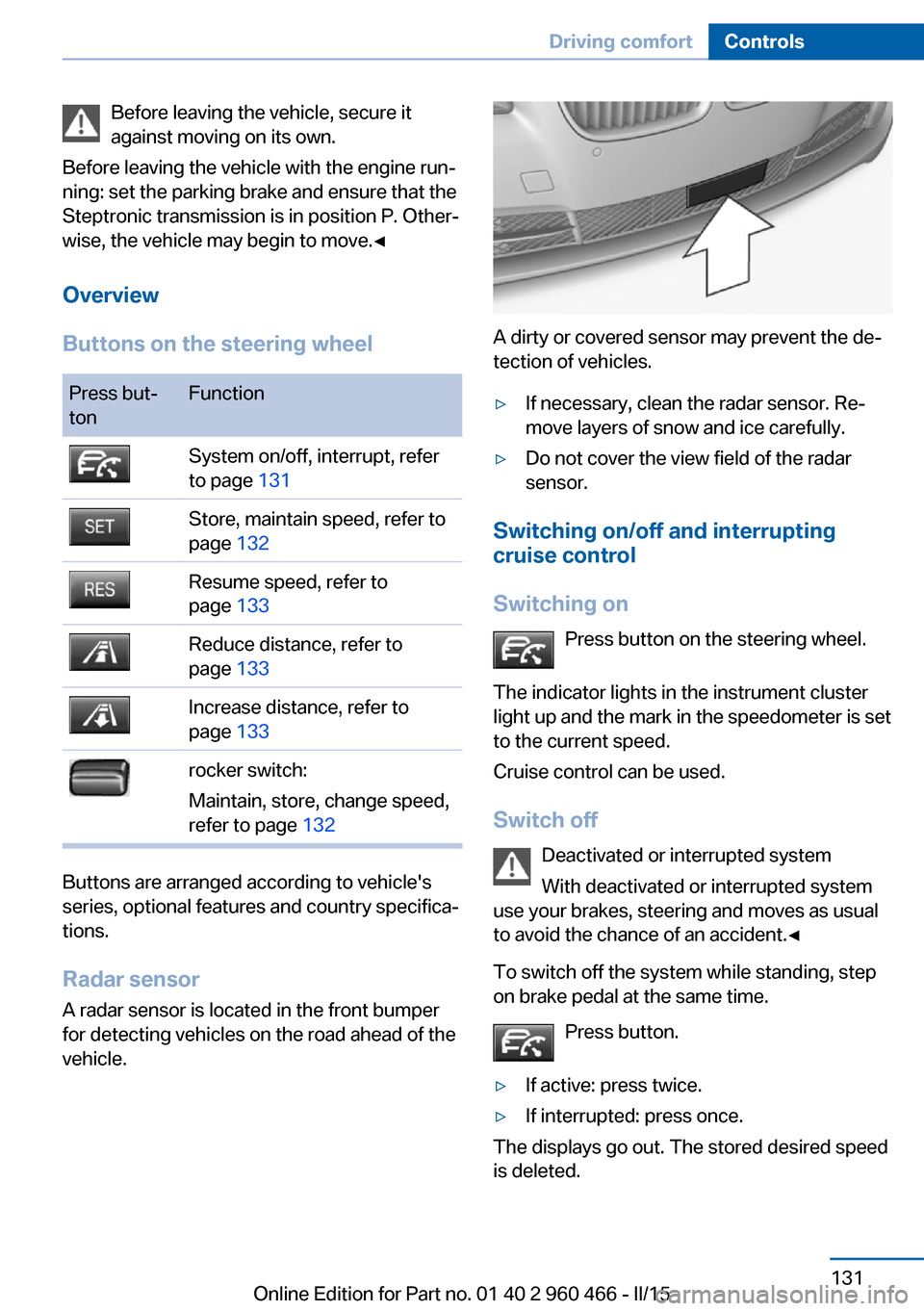 Driving comfort Controls

Before leaving the vehicle, secure it against moving on its own.

Before leaving the vehicle with the engine running: set the parking brake and ensure that the Steptronic transmission is in position P. Otherwise, the vehicle may begin to move.◄

Overview

Buttons on the steering wheel

| Press button | Function |
|---|---|
| | System on/off, interrupt, refer to page 131 |
| SET | Store, maintain speed, refer to page 132 |
| RES | Resume speed, refer to page 133 |
| | Reduce distance, refer to page 133 |
| | Increase distance, refer to page 133 |
| | rocker switch: Maintain, store, change speed, refer to page 132 |

Buttons are arranged according to vehicle's series, optional features and country specifications.

Radar sensor

A radar sensor is located in the front bumper for detecting vehicles on the road ahead of the vehicle.

A dirty or covered sensor may prevent the detection of vehicles.

▷ If necessary, clean the radar sensor. Remove layers of snow and ice carefully.

▷ Do not cover the view field of the radar sensor.

Switching on/off and interrupting cruise control

Switching on

Press button on the steering wheel.

The indicator lights in the instrument cluster light up and the mark in the speedometer is set to the current speed.

Cruise control can be used.

Switch off

Deactivated or interrupted system

With deactivated or interrupted system use your brakes, steering and moves as usual to avoid the chance of an accident.◄

To switch off the system while standing, step on brake pedal at the same time.

Press button.

▷ If active: press twice.

▷ If interrupted: press once.

The displays go out. The stored desired speed is deleted.

131

Online Edition for Part no. 01 40 2 960 466 - II/15

carmanualsonline.info