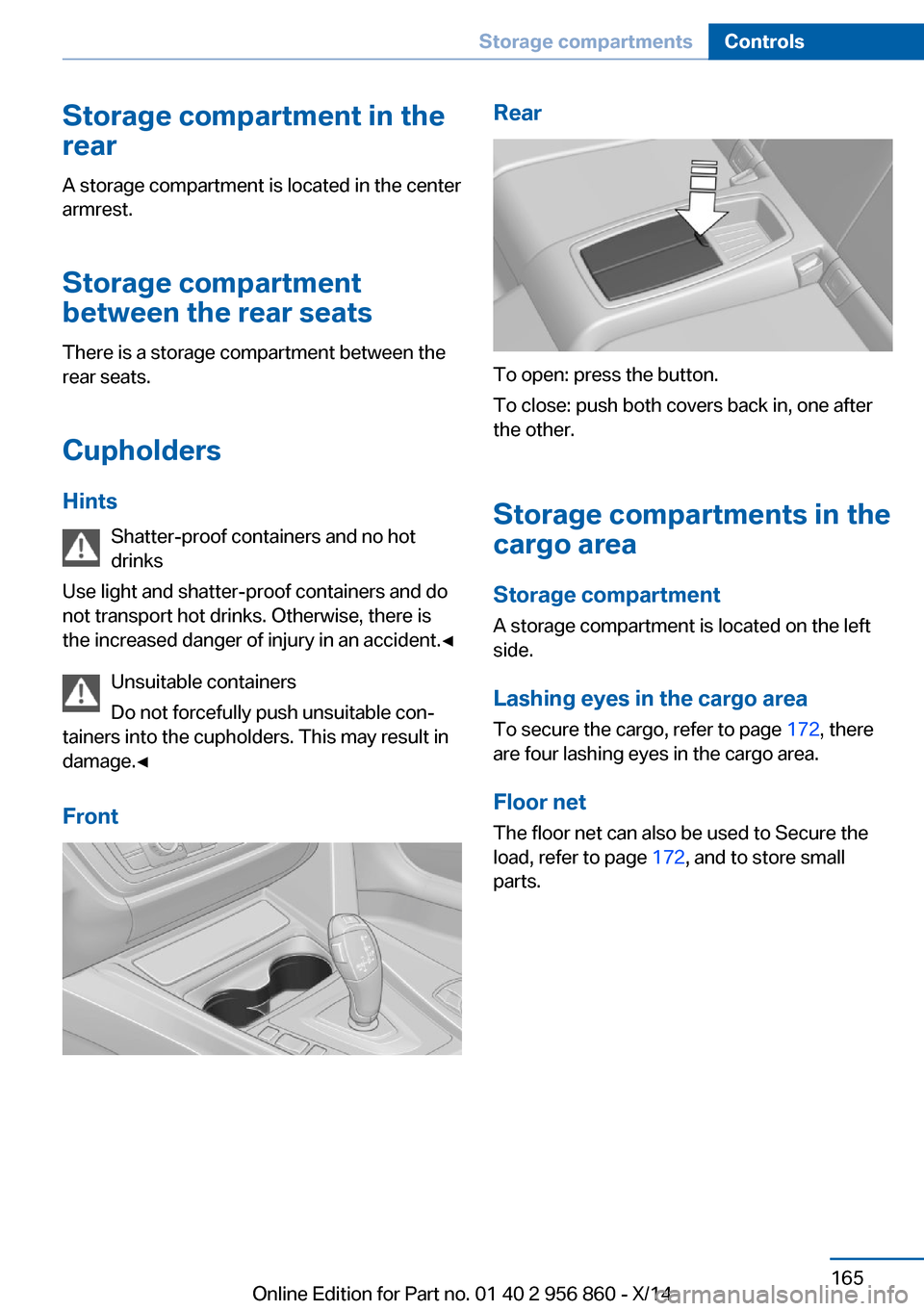 Storage compartments Controls

Storage compartment in the rear

A storage compartment is located in the center armrest.

Storage compartment between the rear seats

There is a storage compartment between the rear seats.

Cupholders

Hints

Shatter-proof containers and no hot drinks

Use light and shatter-proof containers and do not transport hot drinks. Otherwise, there is the increased danger of injury in an accident.◄

Unsuitable containers

Do not forcefully push unsuitable containers into the cupholders. This may result in damage.◄

Front

Rear

To open: press the button.

To close: push both covers back in, one after the other.

Storage compartments in the cargo area

Storage compartment

A storage compartment is located on the left side.

Lashing eyes in the cargo area

To secure the cargo, refer to page 172, there are four lashing eyes in the cargo area.

Floor net

The floor net can also be used to Secure the load, refer to page 172, and to store small parts.

165

Online Edition for Part no. 01 40 2 956 860 - X/14

carmanualsonline.info