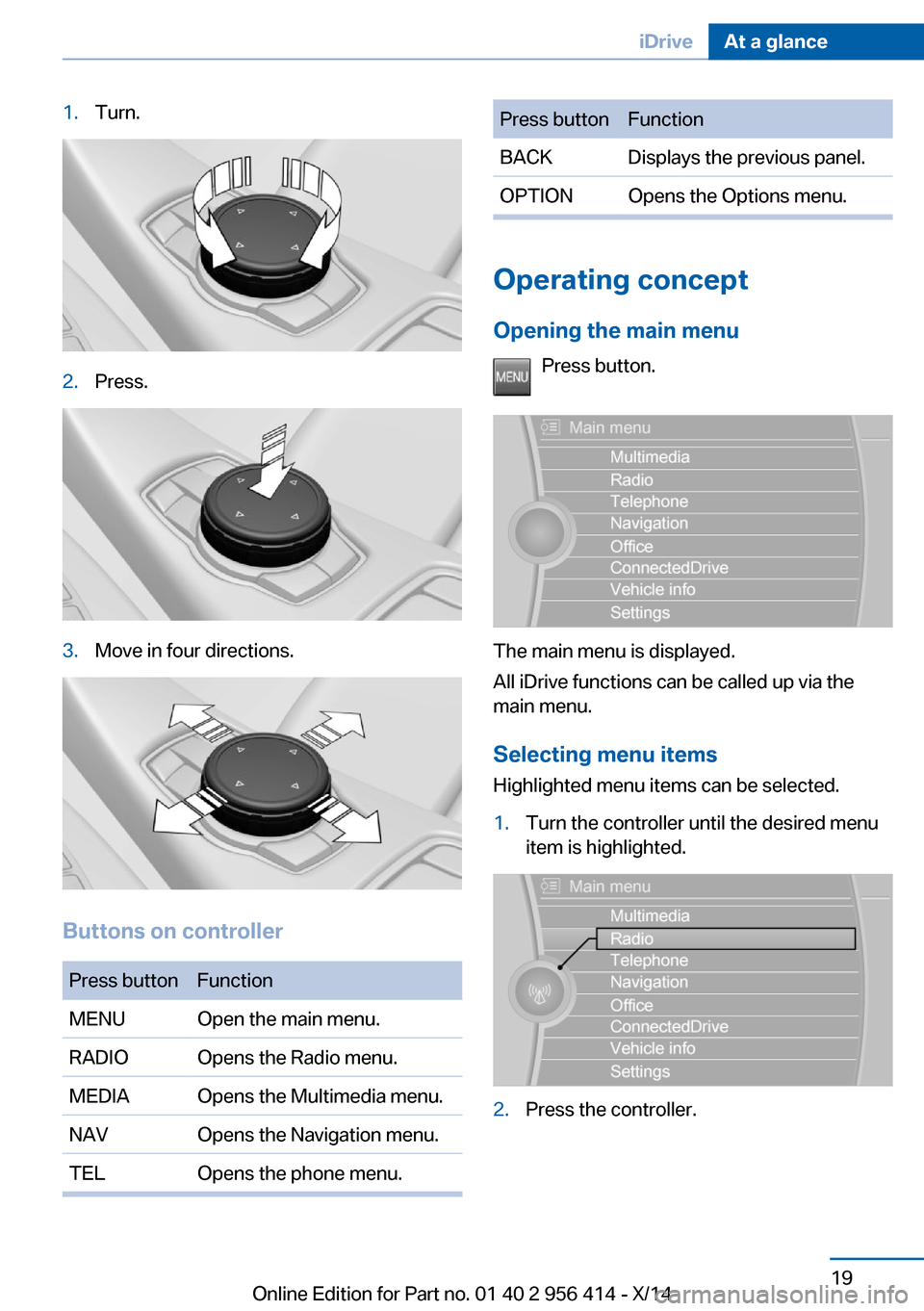 iDrive At a glance

1. Turn.

2. Press.

3. Move in four directions.

Buttons on controller

| Press button | Function |
|---|---|
| MENU | Open the main menu. |
| RADIO | Opens the Radio menu. |
| MEDIA | Opens the Multimedia menu. |
| NAV | Opens the Navigation menu. |
| TEL | Opens the phone menu. |

| Press button | Function |
|---|---|
| BACK | Displays the previous panel. |
| OPTION | Opens the Options menu. |

Operating concept

Opening the main menu

MENU Press button.

Main menu
Multimedia
Radio
Telephone
Navigation
Office
ConnectedDrive
Vehicle info
Settings

The main menu is displayed.

All iDrive functions can be called up via the main menu.

Selecting menu items

Highlighted menu items can be selected.

1. Turn the controller until the desired menu item is highlighted.

Main menu
Multimedia
Radio
Telephone
Navigation
Office
ConnectedDrive
Vehicle info
Settings

2. Press the controller.

19

Online Edition for Part no. 01 40 2 956 414 - X/14

carmanualsonline.info