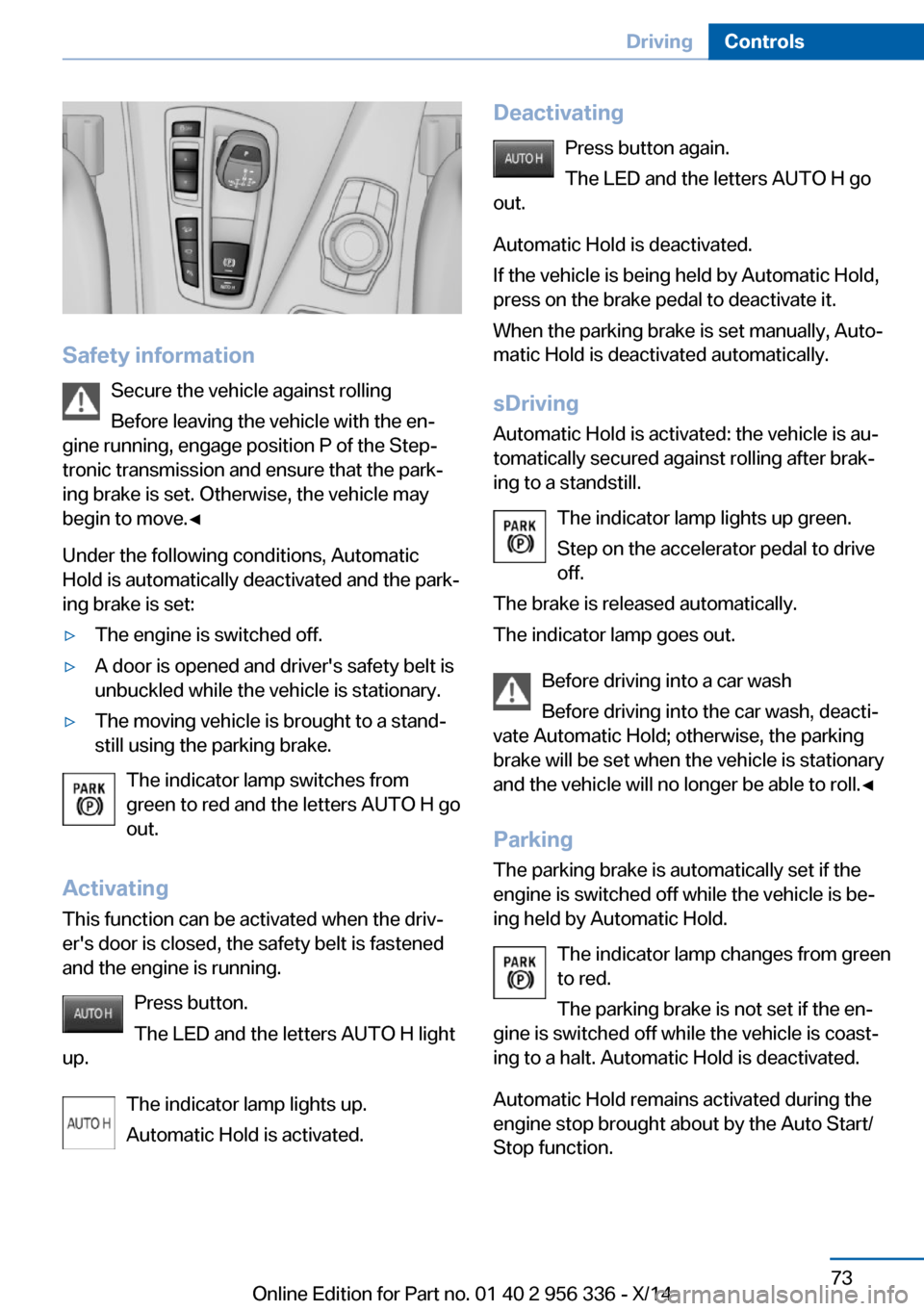 Driving Controls

Safety information

Secure the vehicle against rolling

Before leaving the vehicle with the engine running, engage position P of the Steptronic transmission and ensure that the parking brake is set. Otherwise, the vehicle may begin to move.◄

Under the following conditions, Automatic Hold is automatically deactivated and the parking brake is set:

▷ The engine is switched off.

▷ A door is opened and driver's safety belt is unbuckled while the vehicle is stationary.

▷ The moving vehicle is brought to a standstill using the parking brake.

PARK (P)

The indicator lamp switches from green to red and the letters AUTO H go out.

Activating

This function can be activated when the driver's door is closed, the safety belt is fastened and the engine is running.

AUTO H

Press button.

The LED and the letters AUTO H light up.

AUTO H

The indicator lamp lights up.

Automatic Hold is activated.

Deactivating

AUTO H

Press button again.

The LED and the letters AUTO H go out.

Automatic Hold is deactivated.

If the vehicle is being held by Automatic Hold, press on the brake pedal to deactivate it.

When the parking brake is set manually, Automatic Hold is deactivated automatically.

sDriving

Automatic Hold is activated: the vehicle is automatically secured against rolling after braking to a standstill.

PARK (P)

The indicator lamp lights up green.

Step on the accelerator pedal to drive off.

The brake is released automatically.

The indicator lamp goes out.

Before driving into a car wash

Before driving into the car wash, deactivate Automatic Hold; otherwise, the parking brake will be set when the vehicle is stationary and the vehicle will no longer be able to roll.◄

Parking

The parking brake is automatically set if the engine is switched off while the vehicle is being held by Automatic Hold.

PARK (P)

The indicator lamp changes from green to red.

The parking brake is not set if the engine is switched off while the vehicle is coasting to a halt. Automatic Hold is deactivated.

Automatic Hold remains activated during the engine stop brought about by the Auto Start/Stop function.

73

Online Edition for Part no. 01 40 2 956 336 - X/14

carmanualsonline.info