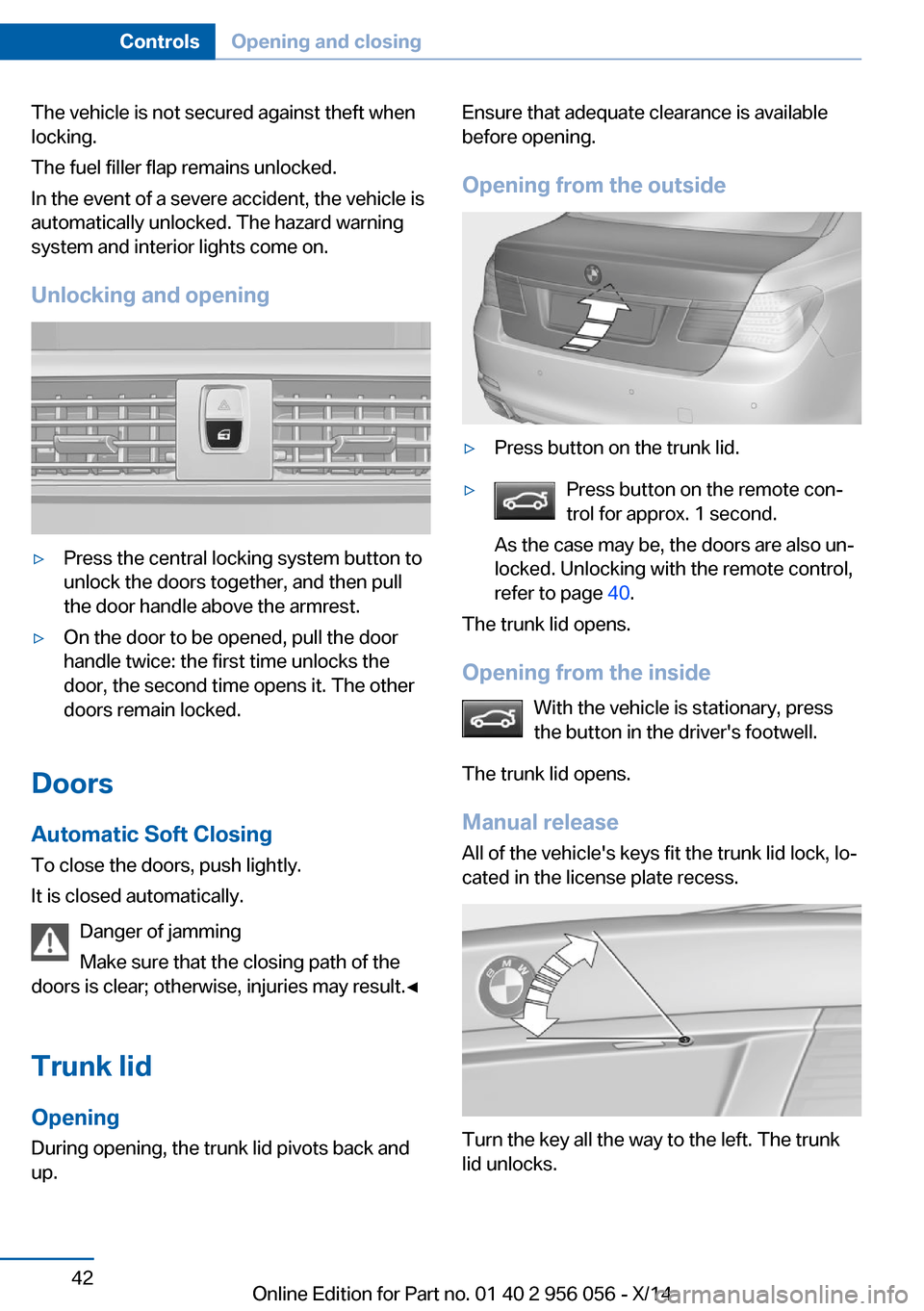 Controls Opening and closing

The vehicle is not secured against theft when locking.

The fuel filler flap remains unlocked.

In the event of a severe accident, the vehicle is automatically unlocked. The hazard warning system and interior lights come on.

Unlocking and opening

▷ Press the central locking system button to unlock the doors together, and then pull the door handle above the armrest.

▷ On the door to be opened, pull the door handle twice: the first time unlocks the door, the second time opens it. The other doors remain locked.

Doors

Automatic Soft Closing

To close the doors, push lightly.

It is closed automatically.

Danger of jamming

Make sure that the closing path of the doors is clear; otherwise, injuries may result.◄

Trunk lid

Opening

During opening, the trunk lid pivots back and up.

Ensure that adequate clearance is available before opening.

Opening from the outside

▷ Press button on the trunk lid.

▷ Press button on the remote control for approx. 1 second.

As the case may be, the doors are also unlocked. Unlocking with the remote control, refer to page 40.

The trunk lid opens.

Opening from the inside

With the vehicle is stationary, press the button in the driver's footwell.

The trunk lid opens.

Manual release

All of the vehicle's keys fit the trunk lid lock, located in the license plate recess.

Turn the key all the way to the left. The trunk lid unlocks.

42

Online Edition for Part no. 01 40 2 956 056 - X/14

carmanualsonline.info