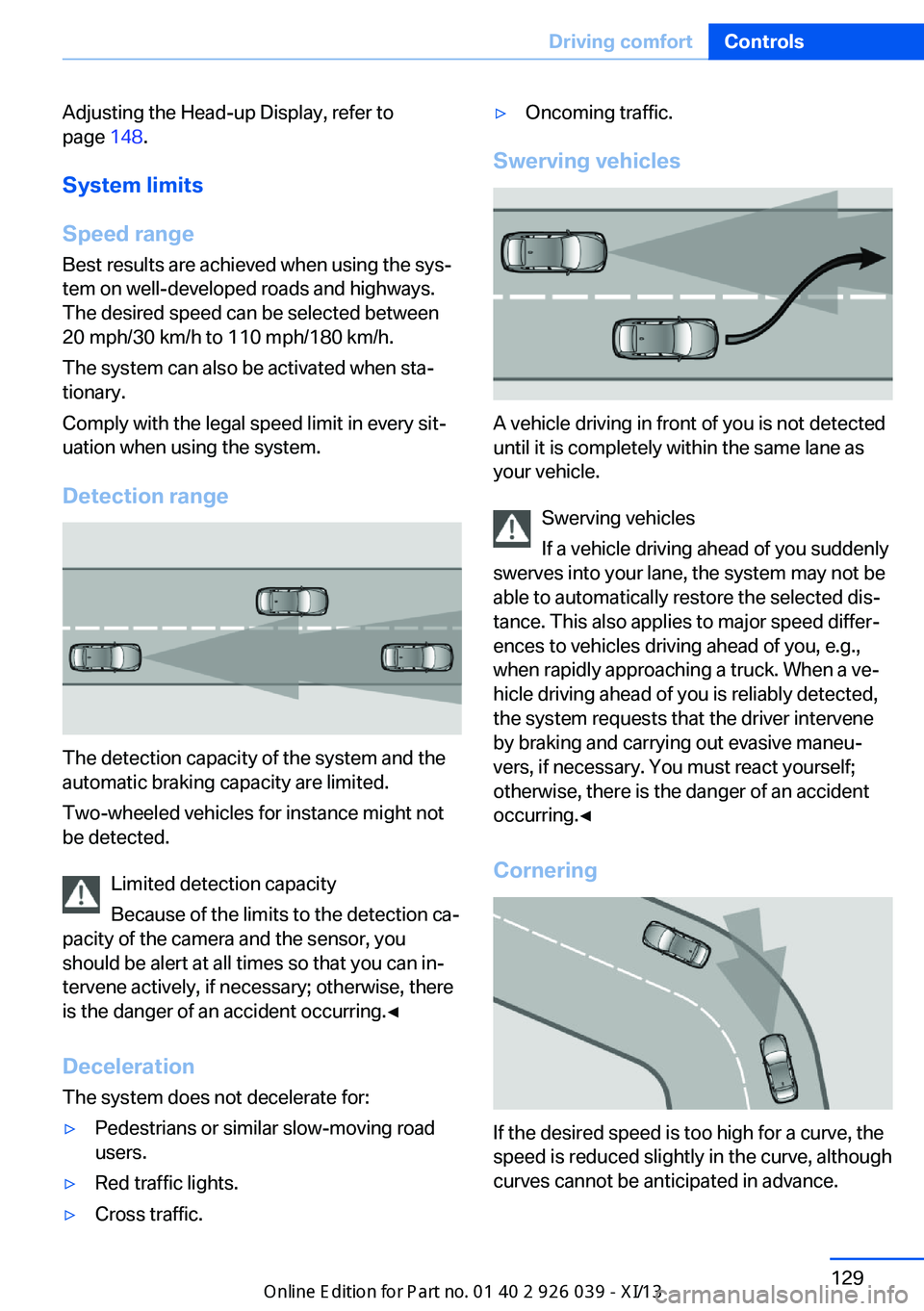 Driving comfort Controls

Adjusting the Head-up Display, refer to page 148.

System limits

Speed range

Best results are achieved when using the system on well-developed roads and highways. The desired speed can be selected between 20 mph/30 km/h to 110 mph/180 km/h.

The system can also be activated when stationary.

Comply with the legal speed limit in every situation when using the system.

Detection range

The detection capacity of the system and the automatic braking capacity are limited.

Two-wheeled vehicles for instance might not be detected.

Limited detection capacity

Because of the limits to the detection capacity of the camera and the sensor, you should be alert at all times so that you can intervene actively, if necessary; otherwise, there is the danger of an accident occurring.◄

Deceleration

The system does not decelerate for:

▷ Pedestrians or similar slow-moving road users.

▷ Red traffic lights.

▷ Cross traffic.

▷ Oncoming traffic.

Swerving vehicles

A vehicle driving in front of you is not detected until it is completely within the same lane as your vehicle.

Swerving vehicles

If a vehicle driving ahead of you suddenly swerves into your lane, the system may not be able to automatically restore the selected distance. This also applies to major speed differences to vehicles driving ahead of you, e.g., when rapidly approaching a truck. When a vehicle driving ahead of you is reliably detected, the system requests that the driver intervene by braking and carrying out evasive maneuvers, if necessary. You must react yourself; otherwise, there is the danger of an accident occurring.◄

Cornering

If the desired speed is too high for a curve, the speed is reduced slightly in the curve, although curves cannot be anticipated in advance.

129

Online Edition for Part no. 01 40 2 926 039 - XI/13

carmanualsonline.info