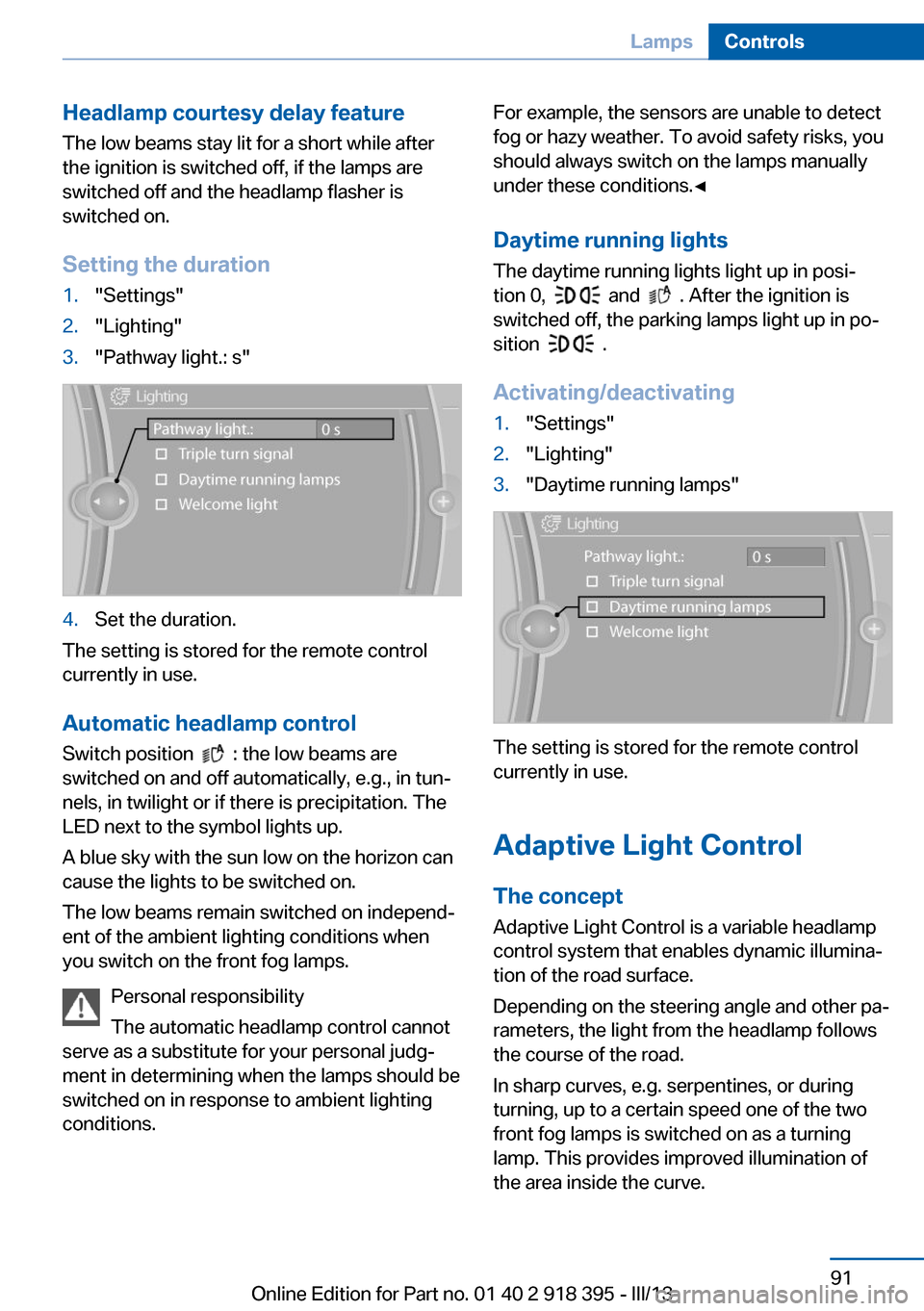 Lamps Controls

Headlamp courtesy delay feature
The low beams stay lit for a short while after the ignition is switched off, if the lamps are switched off and the headlamp flasher is switched on.

Setting the duration
1. "Settings"
2. "Lighting"
3. "Pathway light.: s"

Lighting
Pathway light.: 0 s
Triple turn signal
Daytime running lamps
Welcome light

4. Set the duration.

The setting is stored for the remote control currently in use.

Automatic headlamp control
Switch position : the low beams are switched on and off automatically, e.g., in tunnels, in twilight or if there is precipitation. The LED next to the symbol lights up.

A blue sky with the sun low on the horizon can cause the lights to be switched on.

The low beams remain switched on independent of the ambient lighting conditions when you switch on the front fog lamps.

Personal responsibility
The automatic headlamp control cannot serve as a substitute for your personal judgment in determining when the lamps should be switched on in response to ambient lighting conditions.

For example, the sensors are unable to detect fog or hazy weather. To avoid safety risks, you should always switch on the lamps manually under these conditions.◄

Daytime running lights
The daytime running lights light up in position 0, and . After the ignition is switched off, the parking lamps light up in position .

Activating/deactivating
1. "Settings"
2. "Lighting"
3. "Daytime running lamps"

Lighting
Pathway light.: 0 s
Triple turn signal
Daytime running lamps
Welcome light

The setting is stored for the remote control currently in use.

Adaptive Light Control

The concept
Adaptive Light Control is a variable headlamp control system that enables dynamic illumination of the road surface.

Depending on the steering angle and other parameters, the light from the headlamp follows the course of the road.

In sharp curves, e.g. serpentines, or during turning, up to a certain speed one of the two front fog lamps is switched on as a turning lamp. This provides improved illumination of the area inside the curve.

91
Online Edition for Part no. 01 40 2 918 395 - III/13
carmanualsonline.info