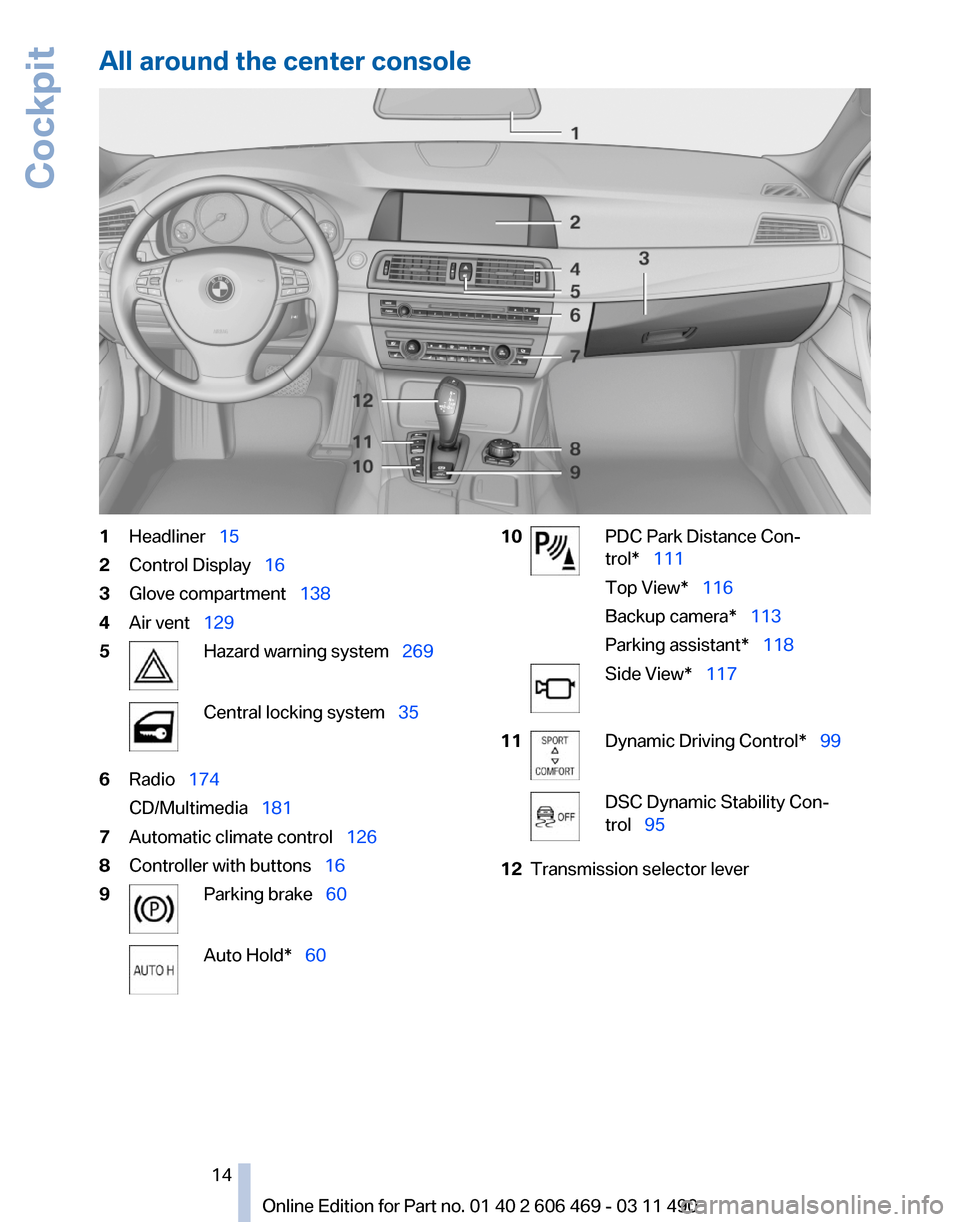 Cockpit

All around the center console

1
2
3
4
5
6
7
8
9
10
11
12

1 Headliner 15
2 Control Display 16
3 Glove compartment 138
4 Air vent 129
5 Hazard warning system 269

Central locking system 35

6 Radio 174

CD/Multimedia 181

7 Automatic climate control 126
8 Controller with buttons 16
9 Parking brake 60

AUTO H Auto Hold* 60

10 PDC Park Distance Control* 111

Top View* 116

Backup camera* 113

Parking assistant* 118

Side View* 117

11 SPORT COMFORT Dynamic Driving Control* 99

OFF DSC Dynamic Stability Control 95

12 Transmission selector lever

14

Online Edition for Part no. 01 40 2 606 469 - 03 11 490

carmanualsonline.info